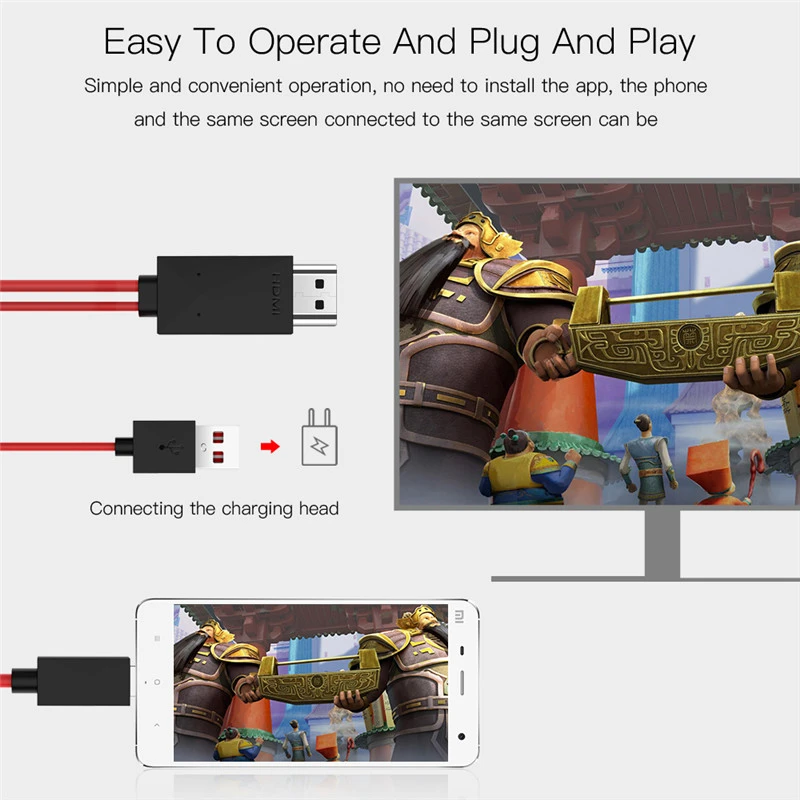 Easy To Operate And Plug And Play

Simple and convenient operation, no need to install the app, the phone and the same screen connected to the same screen can be

HDMI

Connecting the charging head

MI